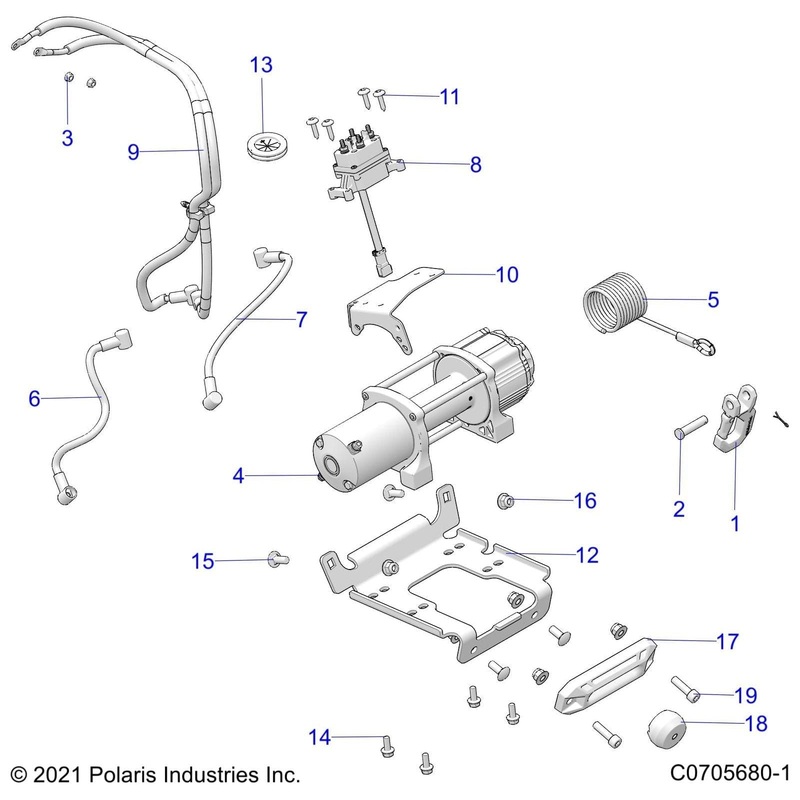 13
11
3
9
8
10
5
7
6
4
16
2
1
15
12
17
19
18
14
© 2021 Polaris Industries Inc.
C0705680-1