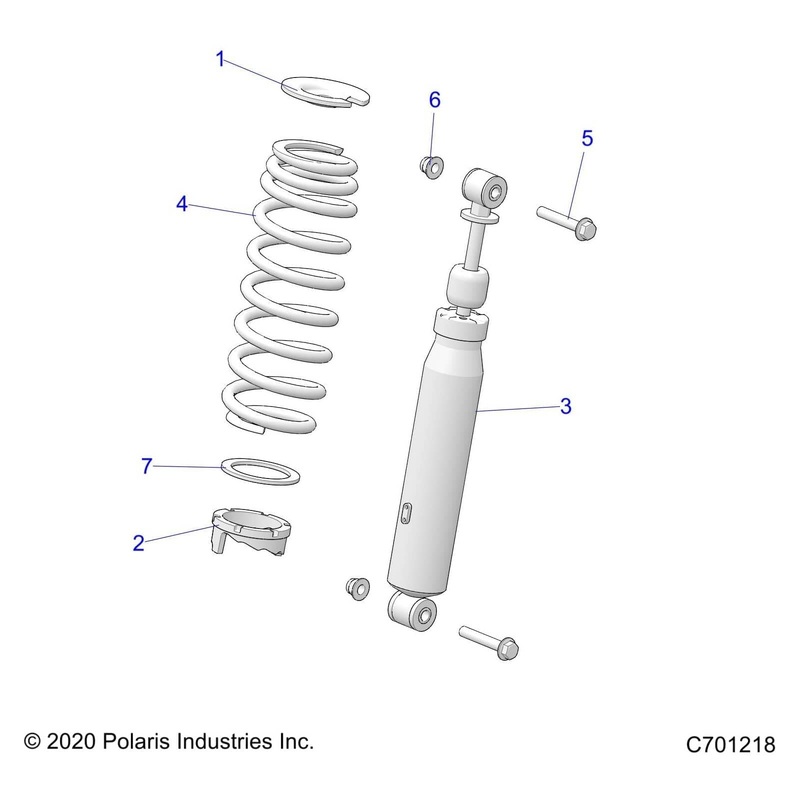 1

6

5

4

3

7

2

© 2020 Polaris Industries Inc.

C701218