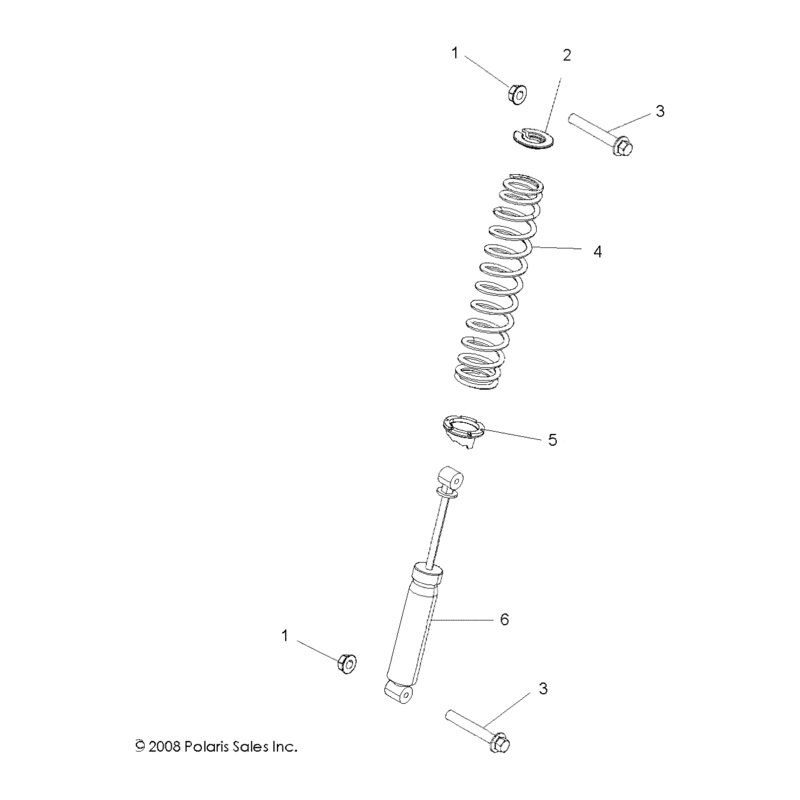 1
2
3
4
5
6
1
3
© 2008 Polaris Sales Inc.