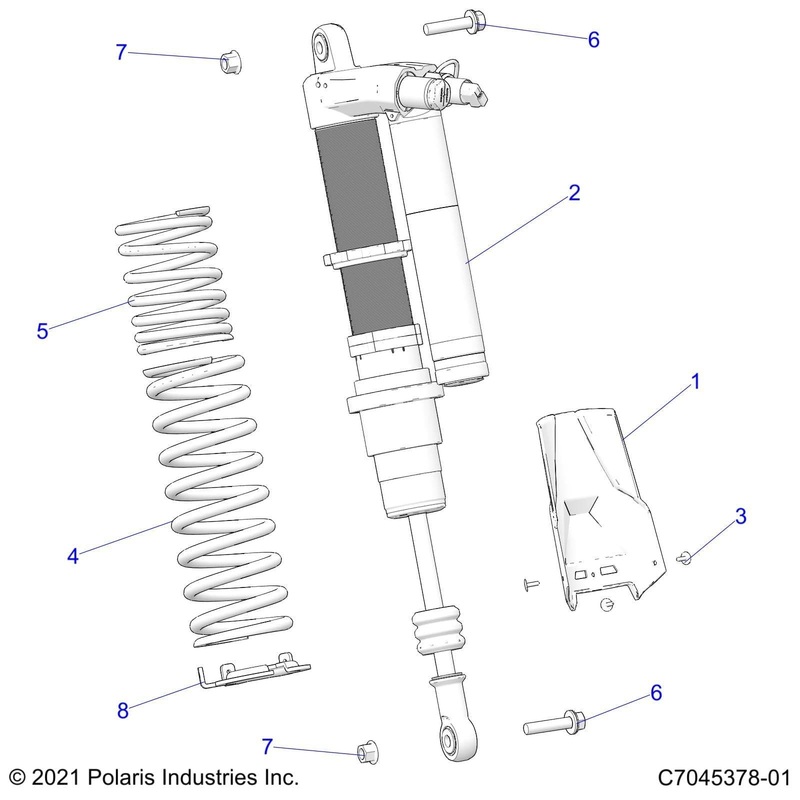 7
6
2
5
1
3
4
8
6
7
© 2021 Polaris Industries Inc.
C7045378-01